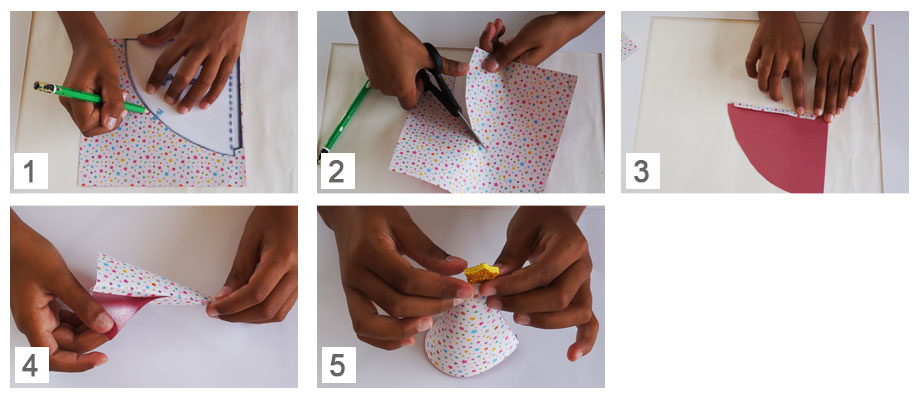 1

2

3

4

5